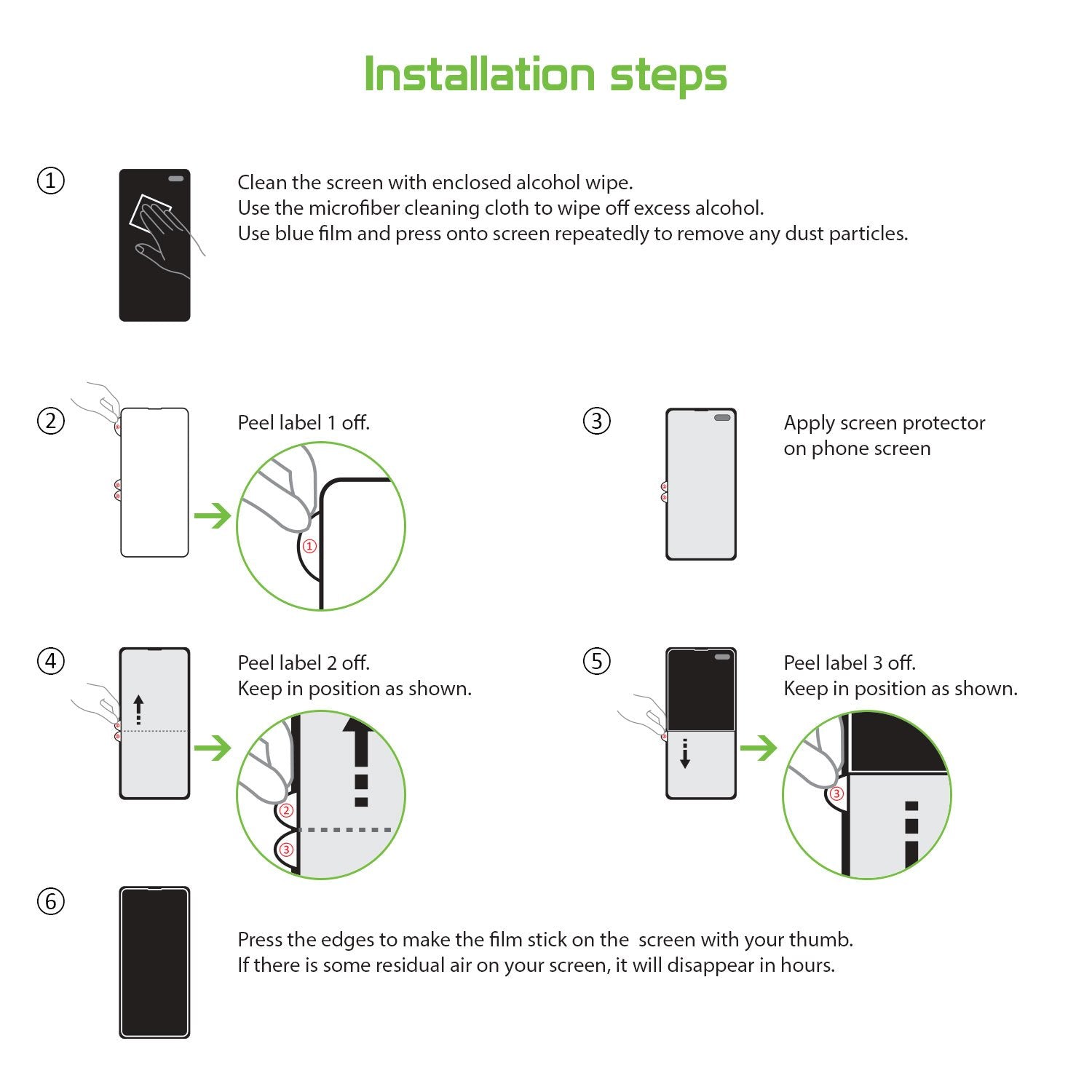 Installation steps

①

Clean the screen with enclosed alcohol wipe.
Use the microfiber cleaning cloth to wipe off excess alcohol.
Use blue film and press onto screen repeatedly to remove any dust particles.

②

Peel label 1 off.

①

③

Apply screen protector on phone screen

④

Peel label 2 off.
Keep in position as shown.

②

③

⑤

Peel label 3 off.
Keep in position as shown.

③

⑥

Press the edges to make the film stick on the  screen with your thumb.
If there is some residual air on your screen, it will disappear in hours.