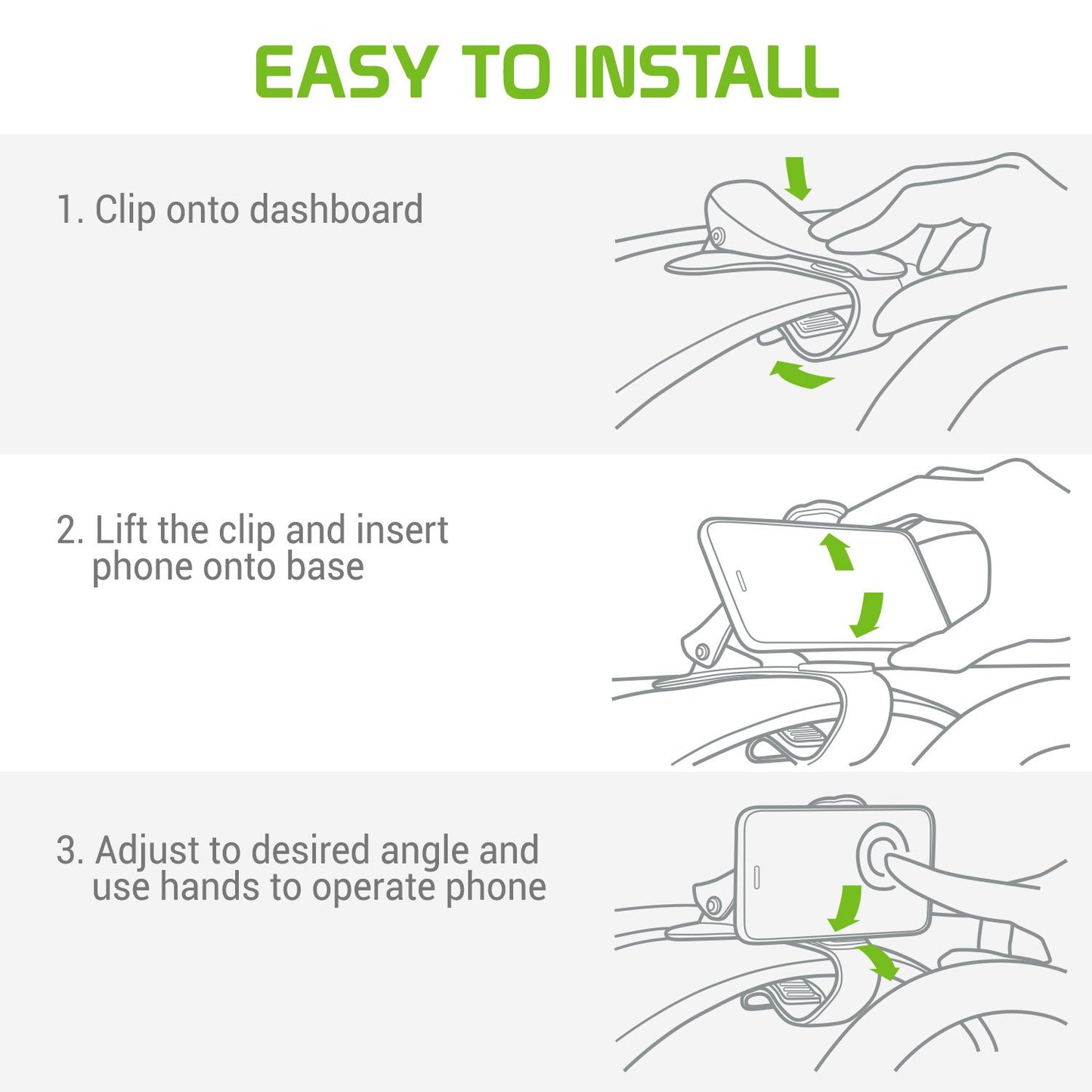 EASY TO INSTALL

1. Clip onto dashboard

2. Lift the clip and insert phone onto base

3. Adjust to desired angle and use hands to operate phone