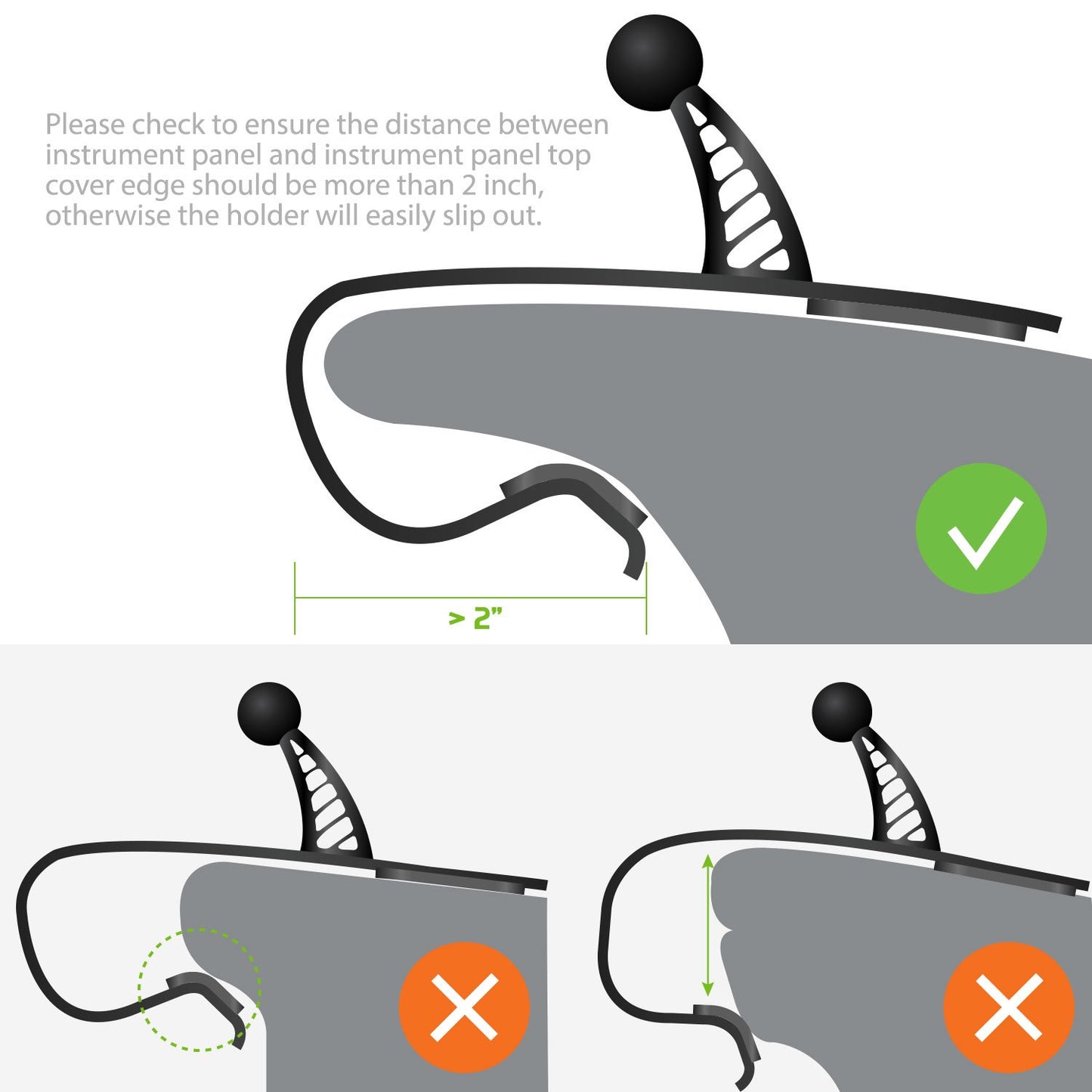 Please check to ensure the distance between instrument panel and instrument panel top cover edge should be more than 2 inch, otherwise the holder will easily slip out.

> 2”