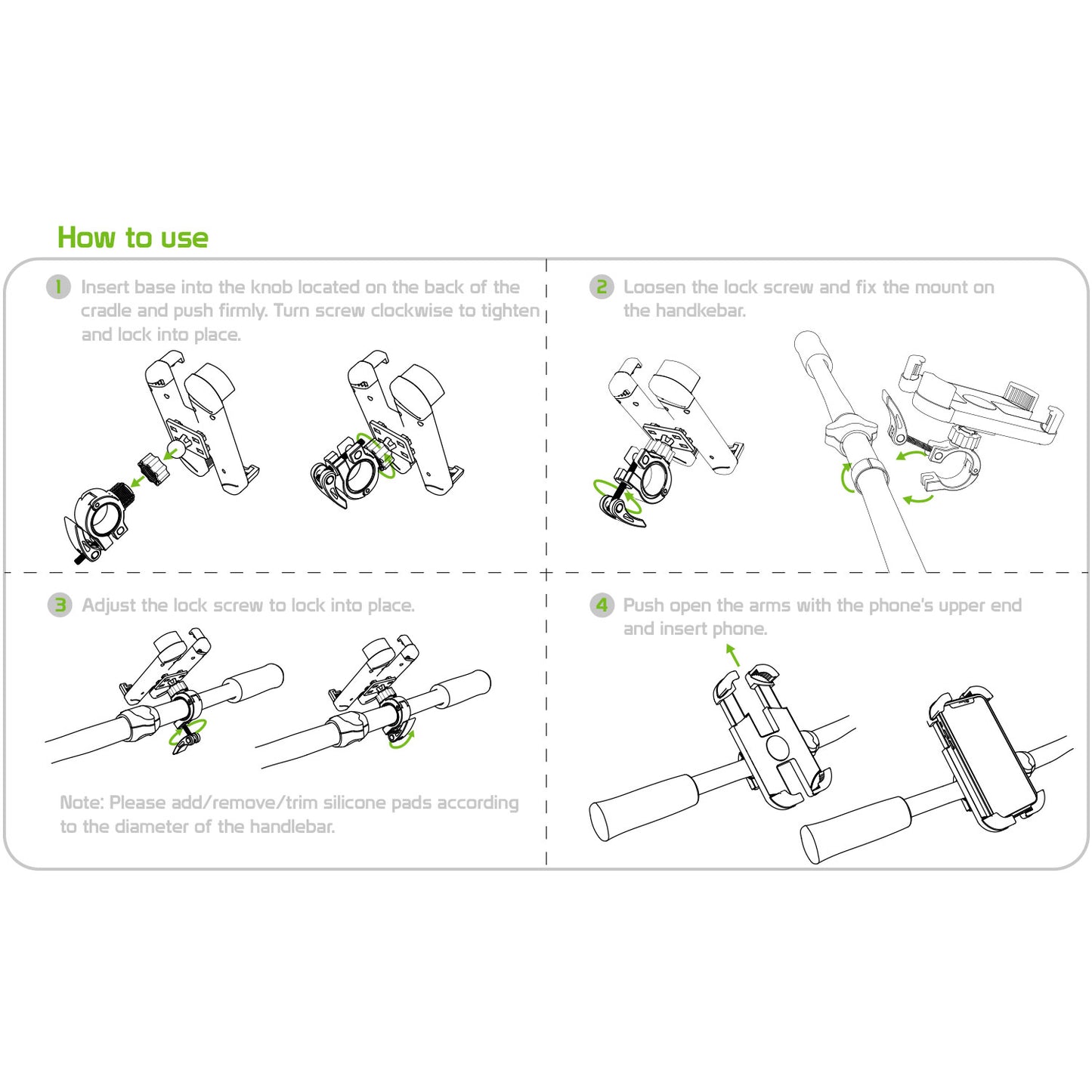 How to use

1 Insert base into the knob located on the back of the cradle and push firmly. Turn screw clockwise to tighten and lock into place.

2 Loosen the lock screw and fix the mount on the handkebar.

3 Adjust the lock screw to lock into place.

Note: Please add/remove/trim silicone pads according to the diameter of the handlebar.

4 Push open the arms with the phone's upper end and insert phone.