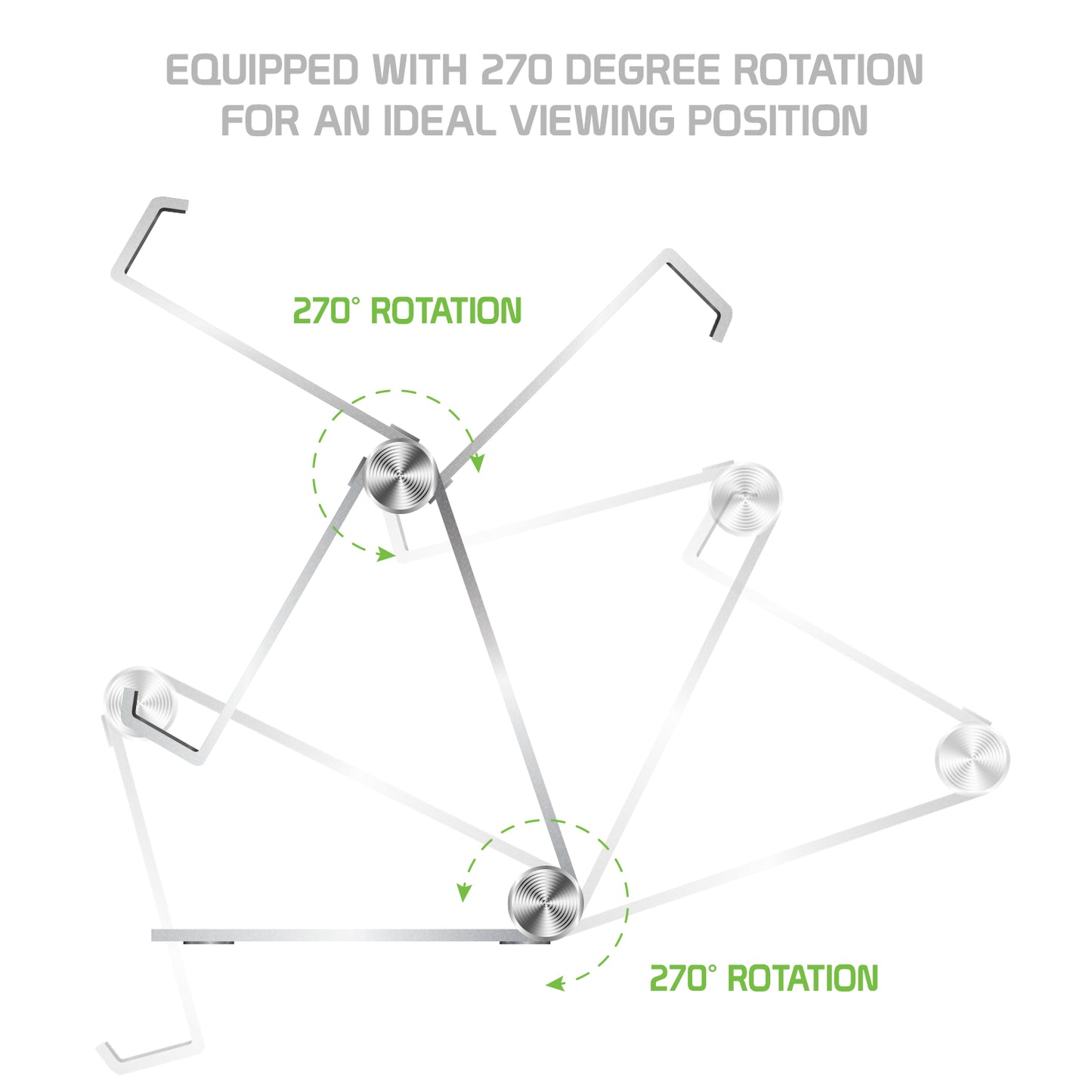 EQUIPPED WITH 270 DEGREE ROTATION FOR AN IDEAL VIEWING POSITION

270° ROTATION

270° ROTATION