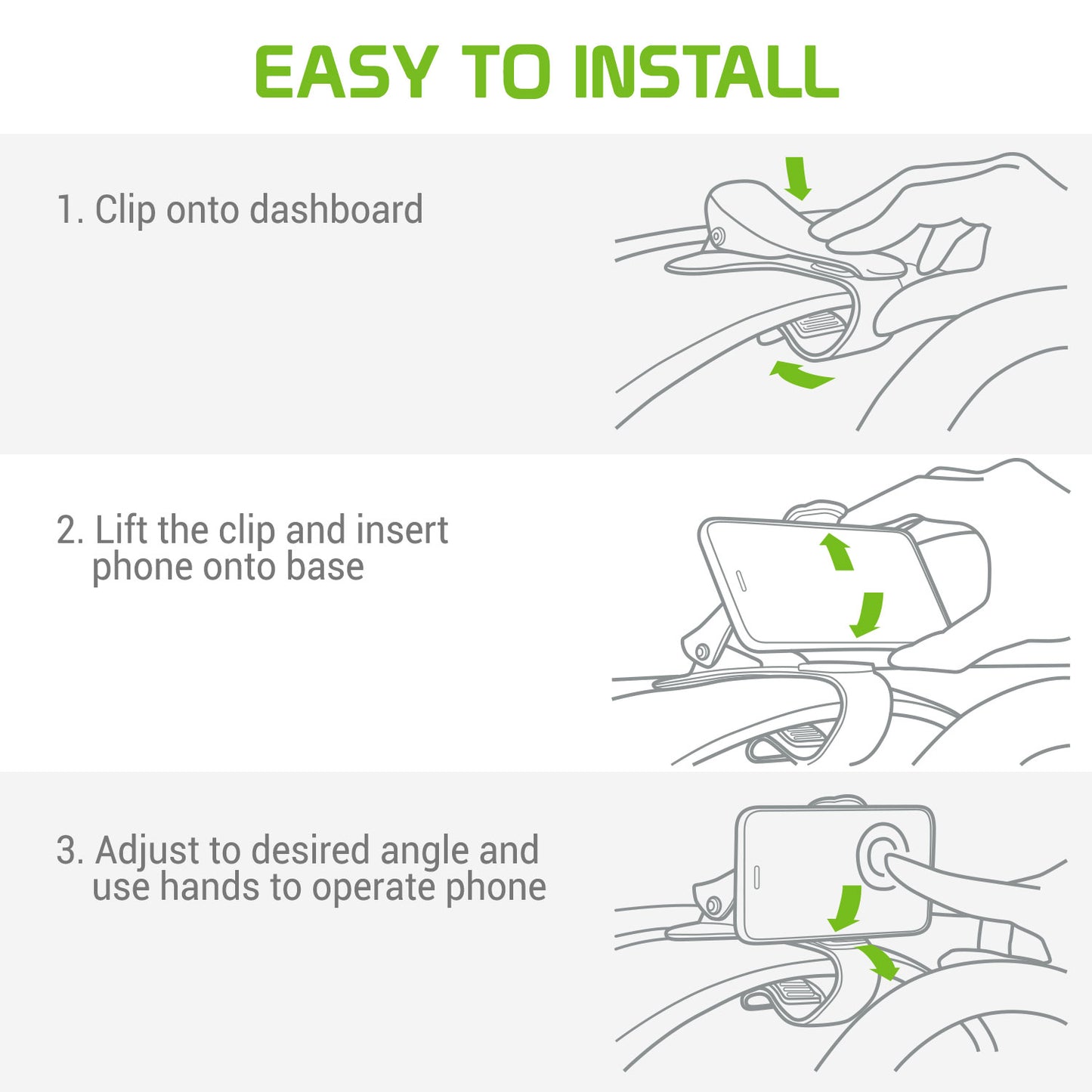 EASY TO INSTALL

1. Clip onto dashboard

2. Lift the clip and insert phone onto base

3. Adjust to desired angle and use hands to operate phone